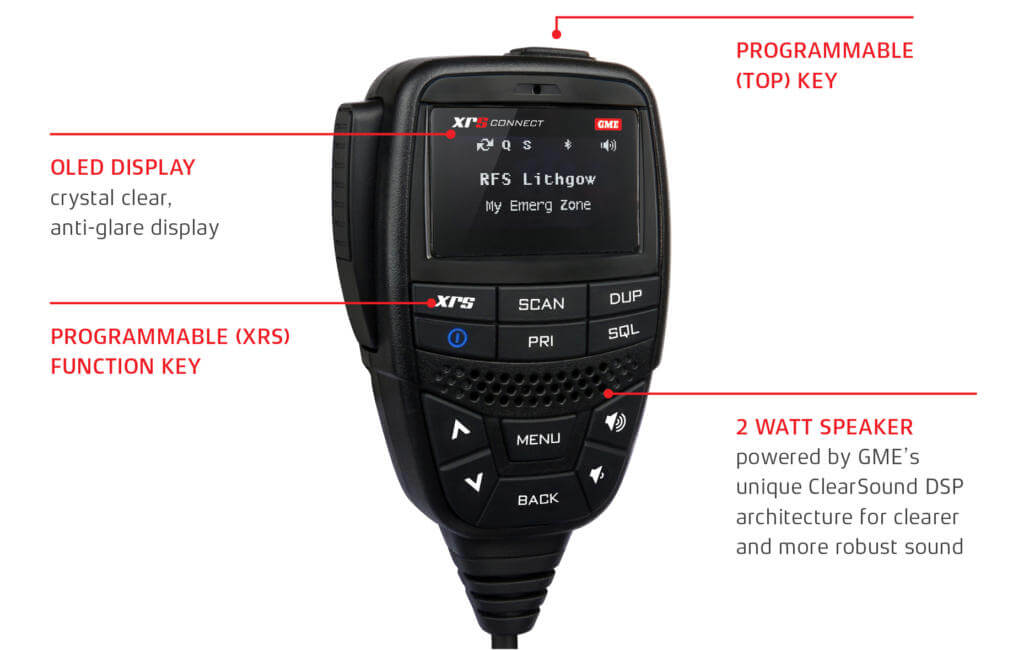 PROGRAMMABLE (TOP) KEY

OLED DISPLAY
crystal clear, anti-glare display

PROGRAMMABLE (XRS) FUNCTION KEY

2 WATT SPEAKER
powered by GME's unique ClearSound DSP architecture for clearer and more robust sound

XRS CONNECT
GME
Q S
RFS Lithgow
My Emerg Zone

XRS
SCAN
DUP
PRI
SQL
MENU
BACK