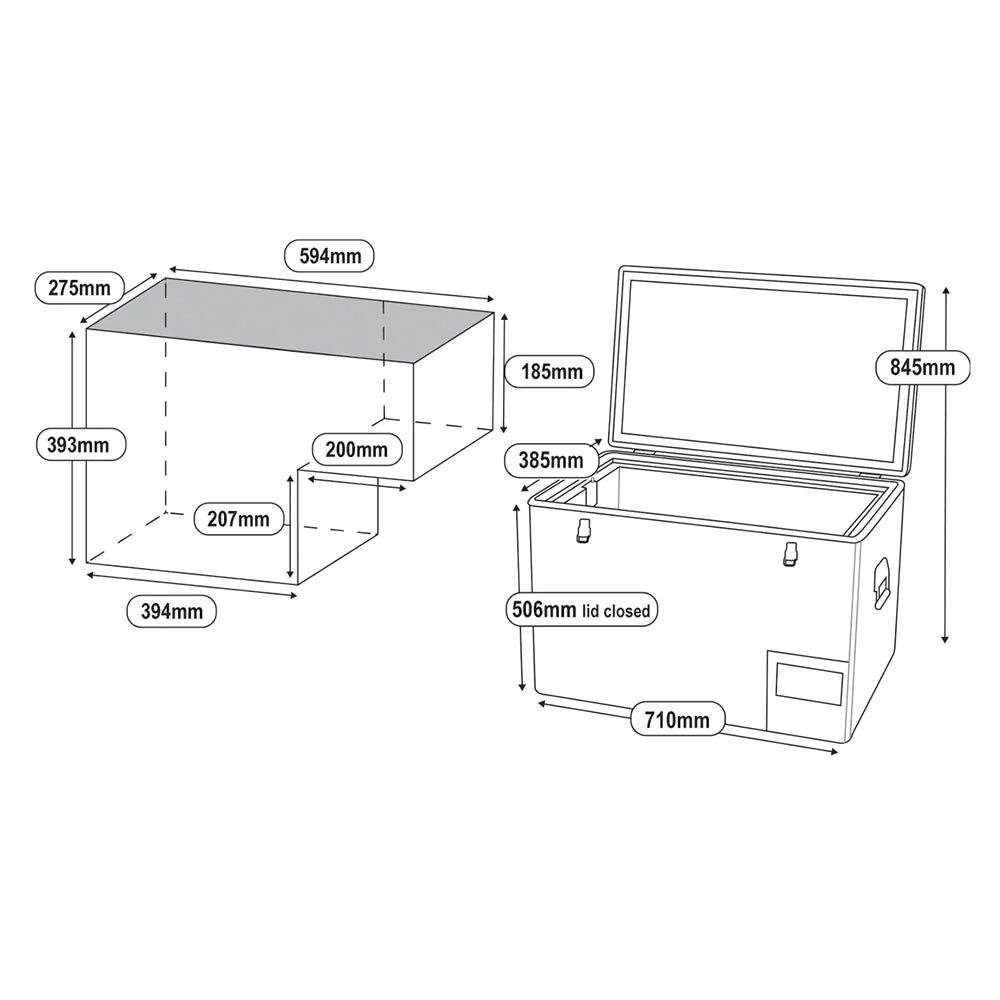 594mm

275mm

185mm

393mm

200mm

207mm

394mm

845mm

385mm

506mm lid closed

710mm