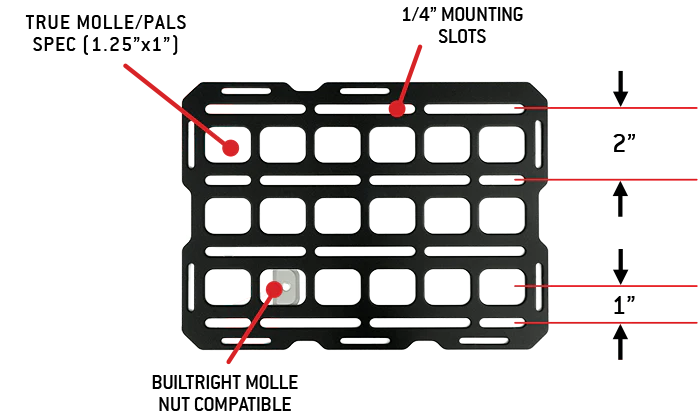 TRUE MOLLE/PALS SPEC (1.25"x1")

1/4" MOUNTING SLOTS

2"

1"

BUILTRIGHT MOLLE NUT COMPATIBLE