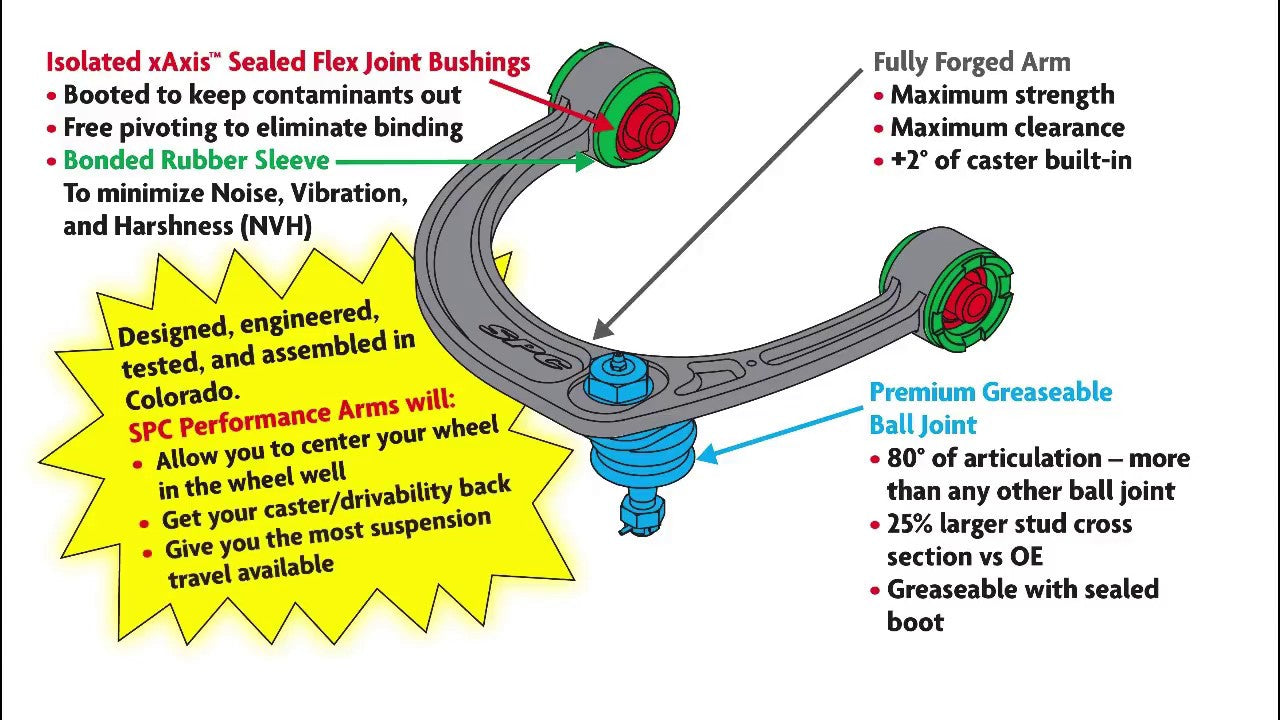 Isolated xAxis™ Sealed Flex Joint Bushings
• Booted to keep contaminants out
• Free pivoting to eliminate binding
• Bonded Rubber Sleeve
To minimize Noise, Vibration, and Harshness (NVH)

Fully Forged Arm
• Maximum strength
• Maximum clearance
• +2° of caster built-in

Designed, engineered, tested, and assembled in Colorado.
SPC Performance Arms will:
• Allow you to center your wheel in the wheel well
• Get your caster/drivability back
• Give you the most suspension travel available

SPC

Premium Greaseable Ball Joint
• 80° of articulation – more than any other ball joint
• 25% larger stud cross section vs OE
• Greaseable with sealed boot